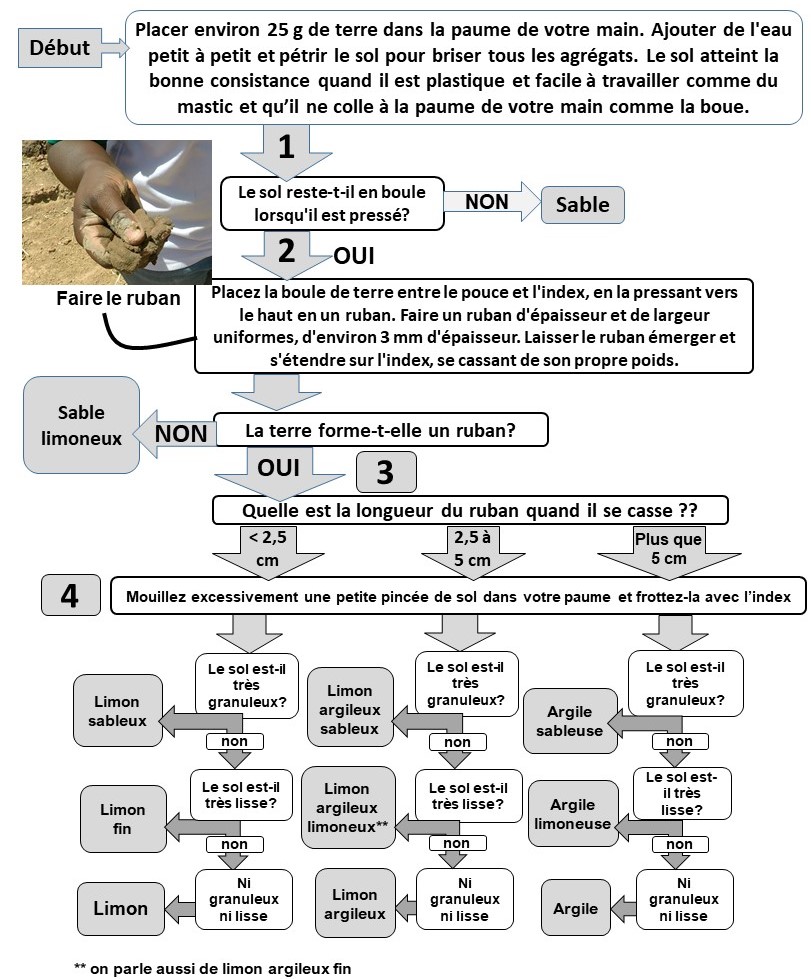 Début

Placer environ 25 g de terre dans la paume de votre main. Ajouter de l'eau petit à petit et pétrir le sol pour briser tous les agrégats. Le sol atteint la bonne consistance quand il est plastique et facile à travailler comme du mastic et qu'il ne colle à la paume de votre main comme la boue.

1

Le sol reste-t-il en boule lorsqu'il est pressé?

NON

Sable

2

OUI

Faire le ruban

Placez la boule de terre entre le pouce et l'index, en la pressant vers le haut en un ruban. Faire un ruban d'épaisseur et de largeur uniformes, d'environ 3 mm d'épaisseur. Laisser le ruban émerger et s'étendre sur l'index, se cassant de son propre poids.

Sable limoneux

NON

La terre forme-t-elle un ruban?

OUI

3

Quelle est la longueur du ruban quand il se casse ??

< 2,5 cm

2,5 à 5 cm

Plus que 5 cm

4

Mouillez excessivement une petite pincée de sol dans votre paume et frottez-la avec l'index

Le sol est-il très granuleux?

Limon sableux

non

Le sol est-il très lisse?

Limon fin

non

Ni granuleux ni lisse

Limon

Le sol est-il très granuleux?

Limon argileux sableux

non

Le sol est-il très lisse?

Limon argileux limoneux**

non

Ni granuleux ni lisse

Limon argileux

Le sol est-il très granuleux?

Argile sableuse

non

Le sol est-il très lisse?

Argile limoneuse

non

Ni granuleux ni lisse

Argile

** on parle aussi de limon argileux fin